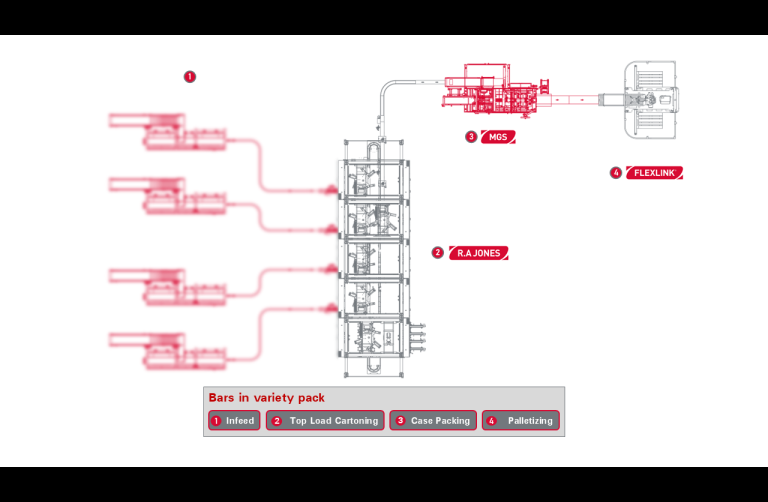 1

3 MGS

4 FLEXLINK

2 R.A JONES

Bars in variety pack

1 Infeed 2 Top Load Cartoning 3 Case Packing 4 Palletizing