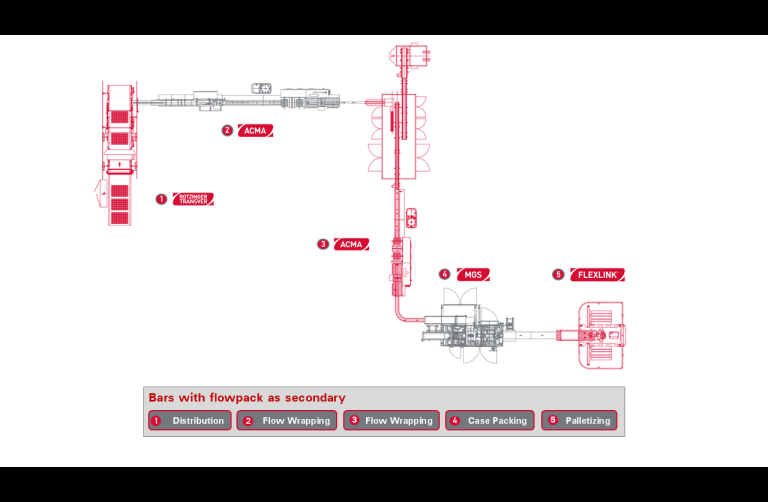 2 ACMA

1 ROTZINGER TRANSVER

3 ACMA

4 MGS

5 FLEXLINK

Bars with flowpack as secondary

1 Distribution
2 Flow Wrapping
3 Flow Wrapping
4 Case Packing
5 Palletizing