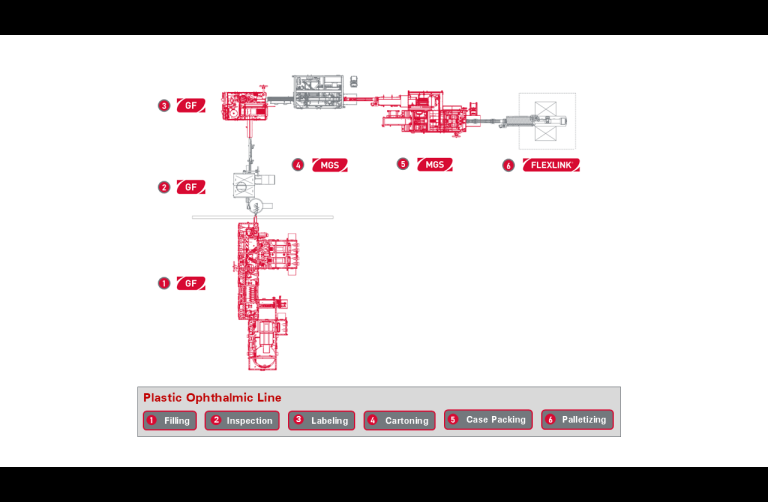 3 GF

4 MGS

5 MGS

6 FLEXLINK

2 GF

1 GF

Plastic Ophthalmic Line

1 Filling
2 Inspection
3 Labeling
4 Cartoning
5 Case Packing
6 Palletizing