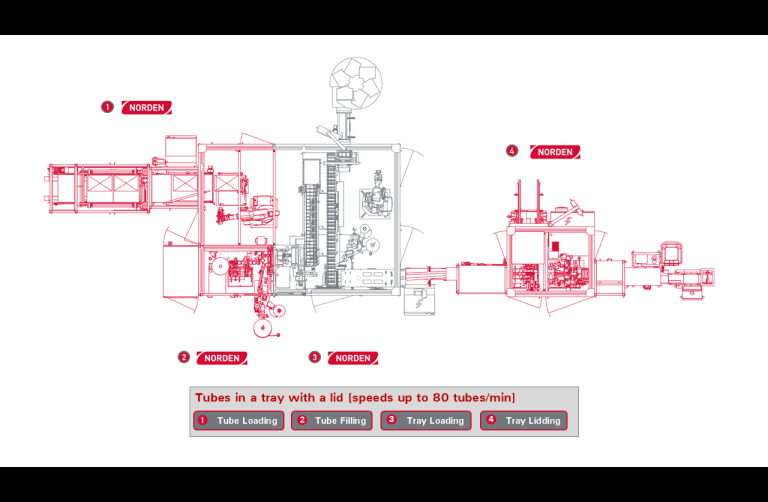 1 NORDEN

4 NORDEN

2 NORDEN

3 NORDEN

Tubes in a tray with a lid [speeds up to 80 tubes/min]

1 Tube Loading
2 Tube Filling
3 Tray Loading
4 Tray Lidding