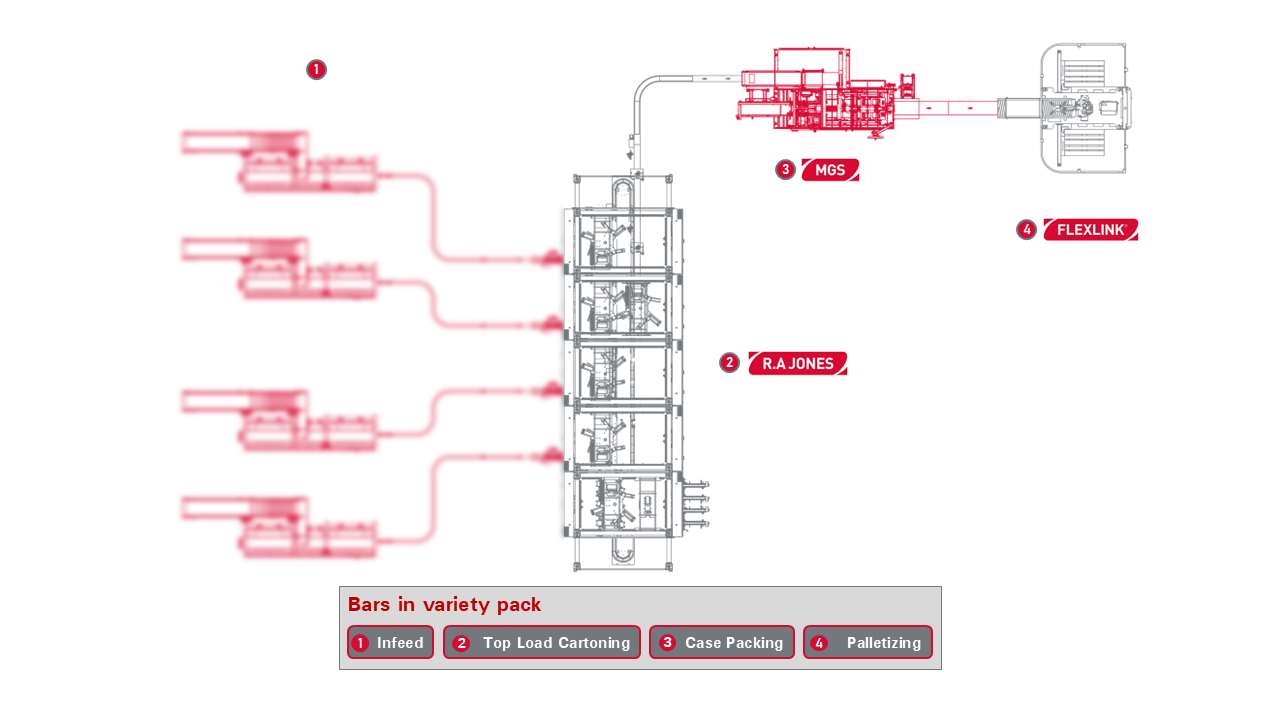 1

3 MGS

4 FLEXLINK

2 R.A JONES

Bars in variety pack

1 Infeed
2 Top Load Cartoning
3 Case Packing
4 Palletizing