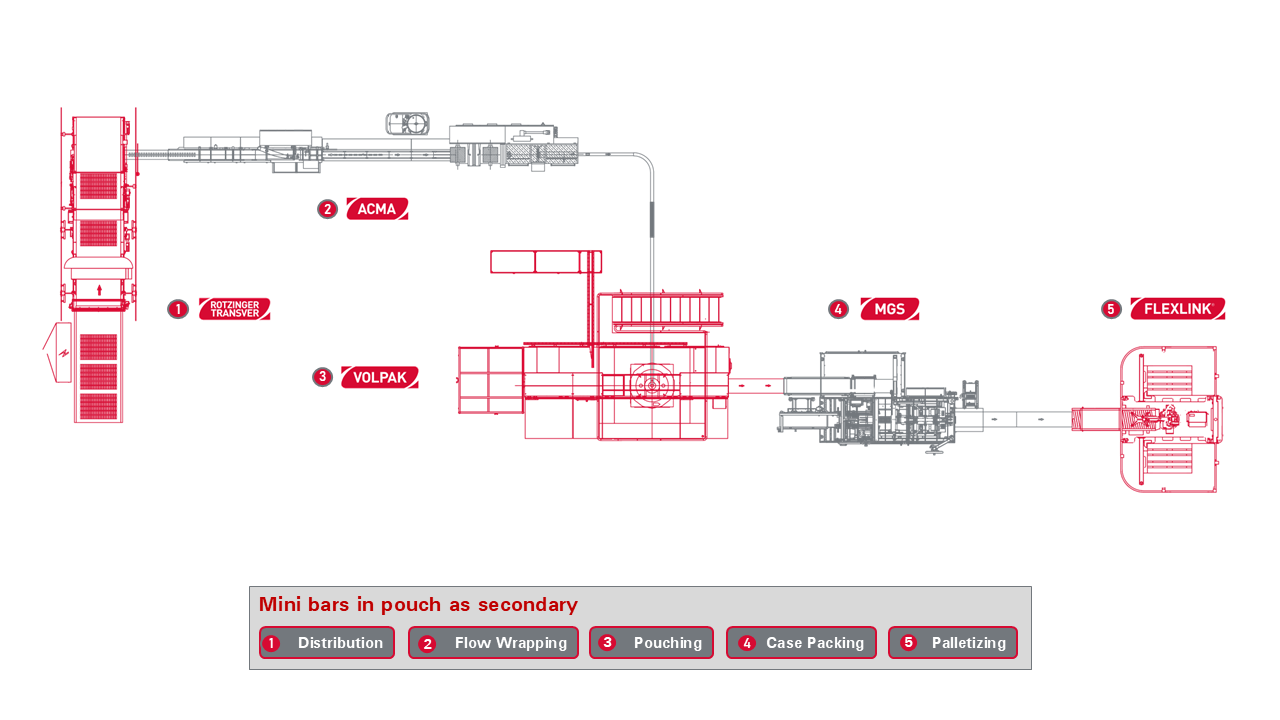 2 ACMA

1 ROTZINGER TRANSVER

3 VOLPAK

4 MGS

5 FLEXLINK

Mini bars in pouch as secondary

1 Distribution
2 Flow Wrapping
3 Pouching
4 Case Packing
5 Palletizing