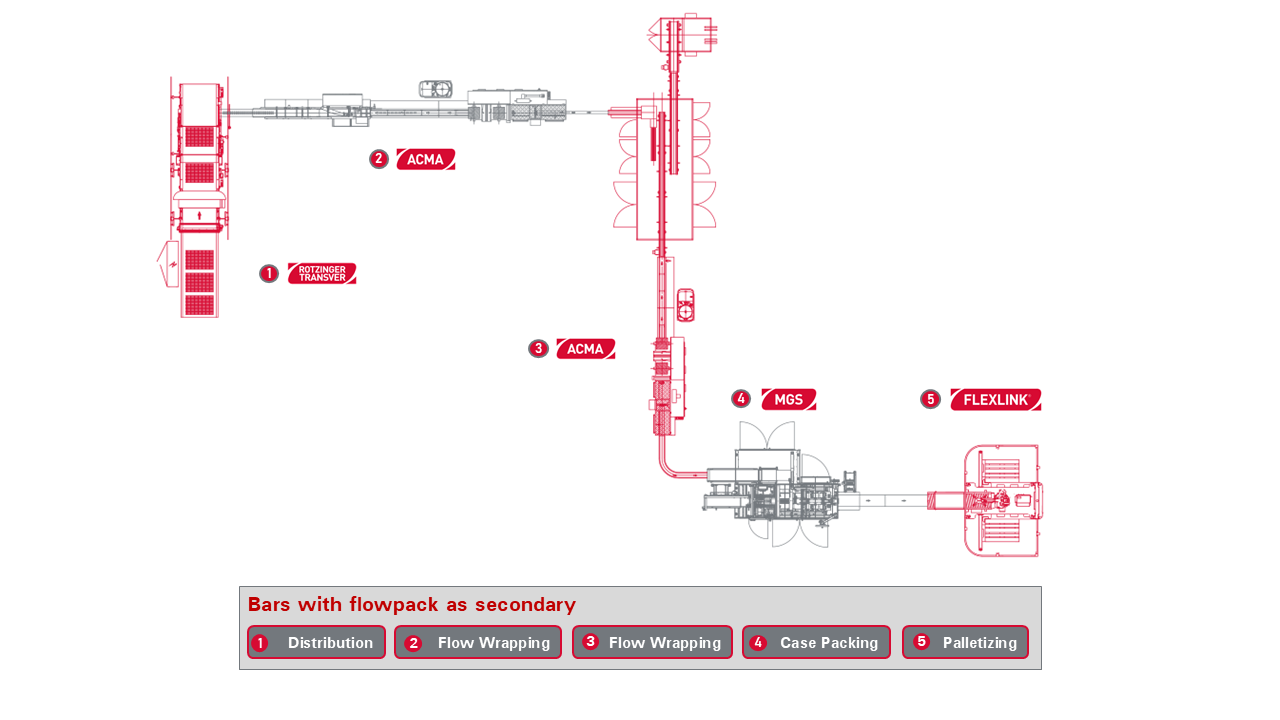 2 ACMA

1 ROTZINGER TRANSVER

3 ACMA

4 MGS

5 FLEXLINK

Bars with flowpack as secondary

1 Distribution
2 Flow Wrapping
3 Flow Wrapping
4 Case Packing
5 Palletizing