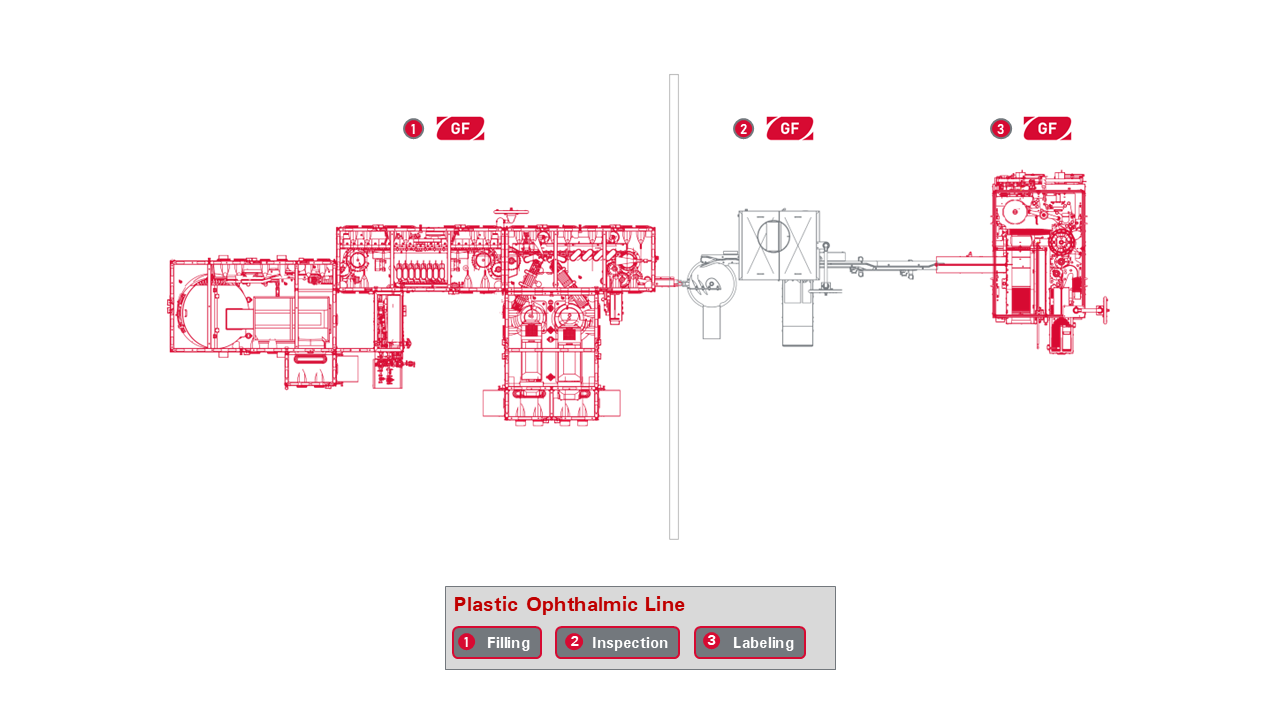 1 GF

2 GF

3 GF

Plastic Ophthalmic Line

1 Filling
2 Inspection
3 Labeling