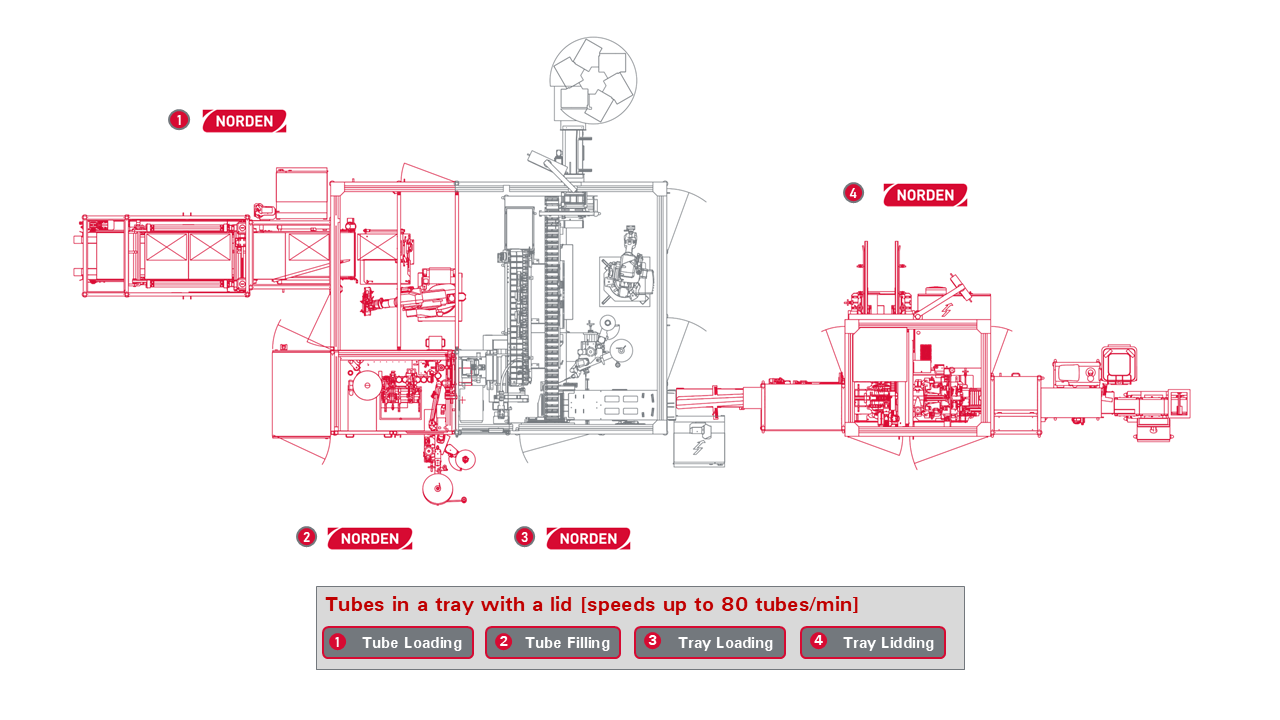 1 NORDEN

4 NORDEN

2 NORDEN

3 NORDEN

Tubes in a tray with a lid [speeds up to 80 tubes/min]

1 Tube Loading 2 Tube Filling 3 Tray Loading 4 Tray Lidding